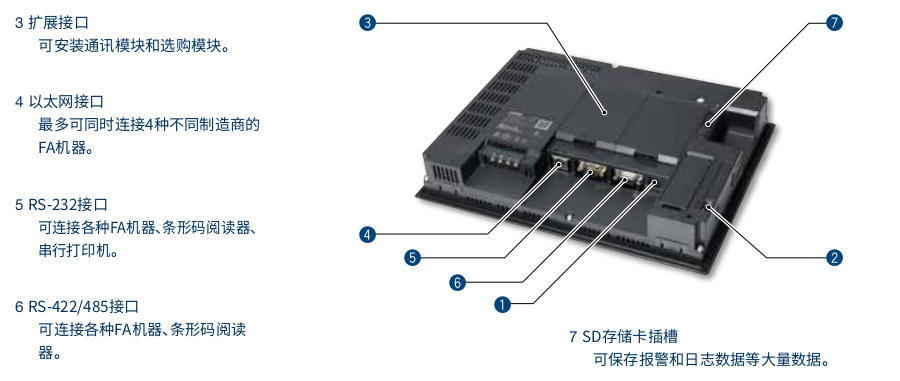 3 扩展接口
可安装通讯模块和选购模块。

4 以太网接口
最多可同时连接4种不同制造商的FA机器。

5 RS-232接口
可连接各种FA机器、条形码阅读器、串行打印机。

6 RS-422/485接口
可连接各种FA机器、条形码阅读器。

3

7

4

5

6

1

2

7 SD存储卡插槽
可保存报警和日志数据等大量数据。